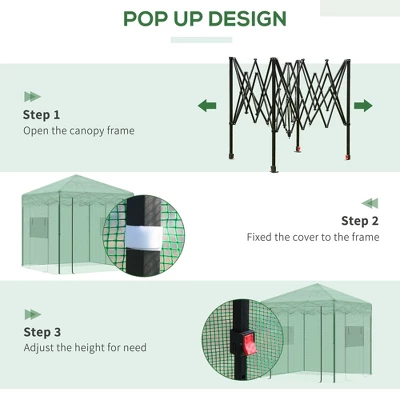 POP UP DESIGN

Step 1
Open the canopy frame

Step 2
Fixed the cover to the frame

Step 3
Adjust the height for need